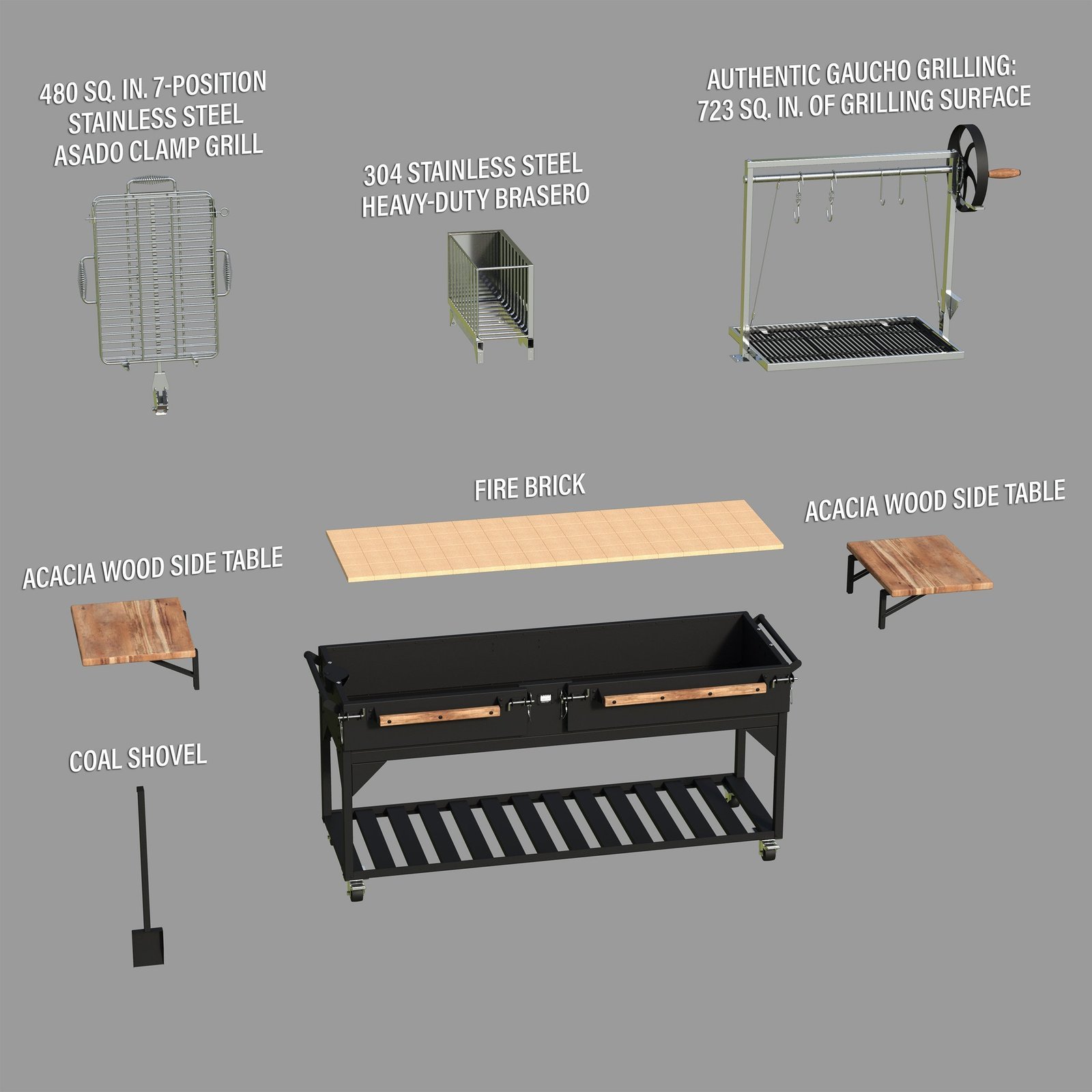 480 SQ. IN. 7-POSITION STAINLESS STEEL ASADO CLAMP GRILL

304 STAINLESS STEEL HEAVY-DUTY BRASERO

AUTHENTIC GAUCHO GRILLING: 723 SQ. IN. OF GRILLING SURFACE

FIRE BRICK

ACACIA WOOD SIDE TABLE

ACACIA WOOD SIDE TABLE

COAL SHOVEL