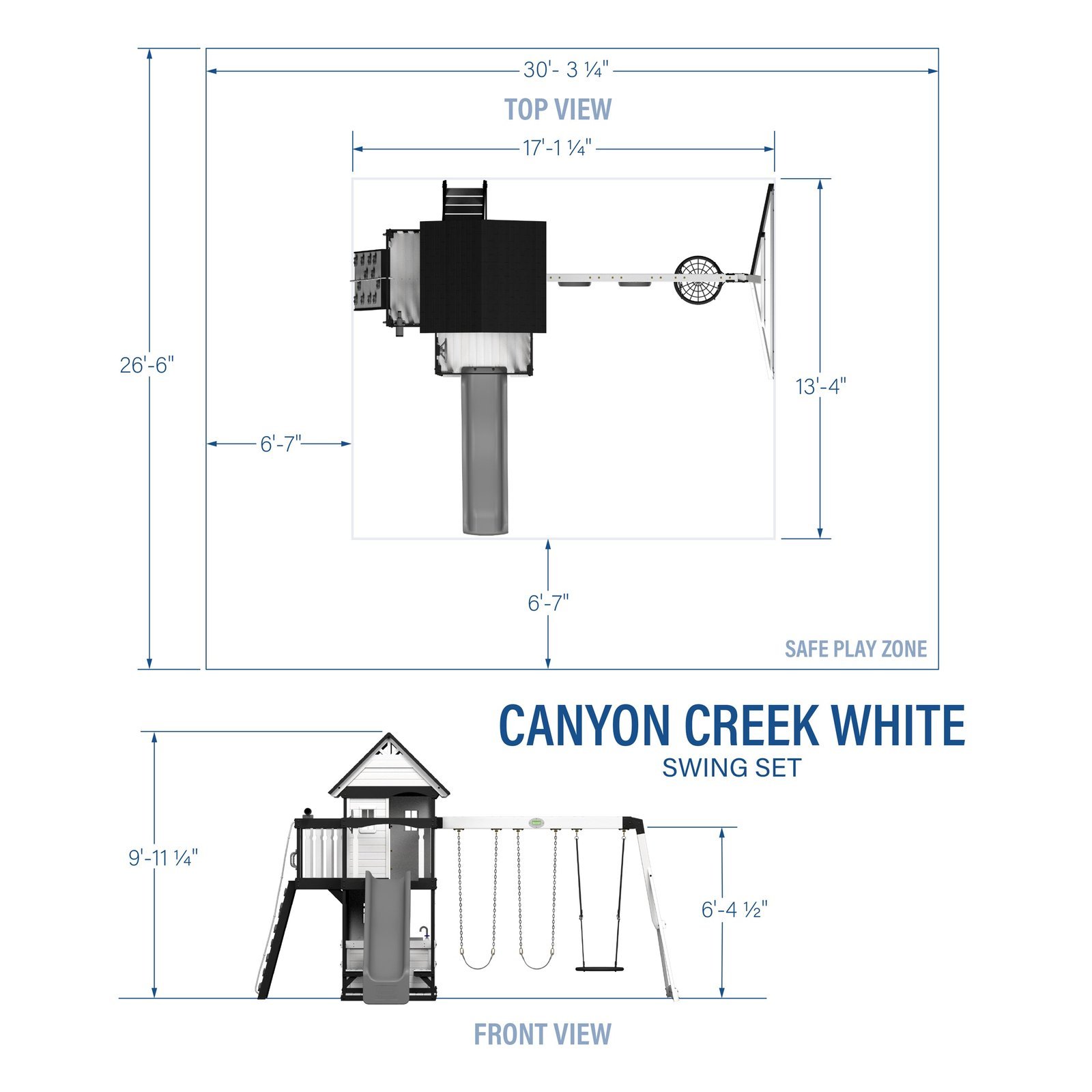 30'- 3 ¼"

TOP VIEW

17'-1 ¼"

26'-6"

13'-4"

6'-7"

6'-7"

SAFE PLAY ZONE

CANYON CREEK WHITE
SWING SET

9'-11 ¼"

6'-4 ½"

FRONT VIEW